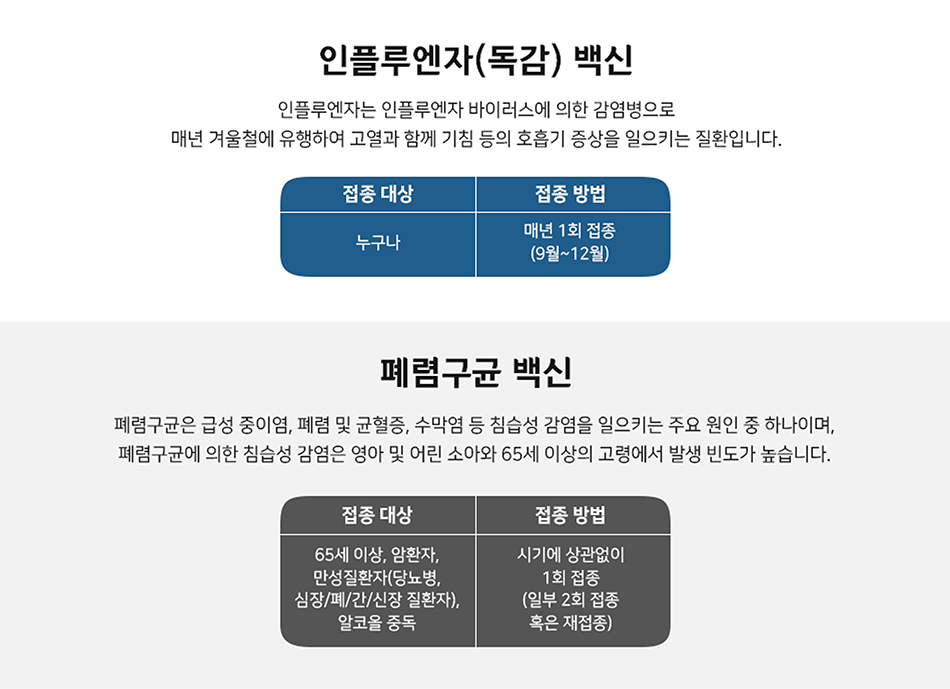 인플루엔자(독감) 백신

인플루엔자는 인플루엔자 바이러스에 의한 감염병으로
매년 겨울철에 유행하여 고열과 함께 기침 등의 호흡기 증상을 일으키는 질환입니다.

| 접종 대상 | 접종 방법 |
|---|---|
| 누구나 | 매년 1회 접종 (9월~12월) |

폐렴구균 백신

폐렴구균은 급성 중이염, 폐렴 및 균혈증, 수막염 등 침습성 감염을 일으키는 주요 원인 중 하나이며,
폐렴구균에 의한 침습성 감염은 영아 및 어린 소아와 65세 이상의 고령에서 발생 빈도가 높습니다.

| 접종 대상 | 접종 방법 |
|---|---|
| 65세 이상, 암환자, 만성질환자(당뇨병, 심장/폐/간/신장 질환자), 알코올 중독 | 시기에 상관없이 1회 접종 (일부 2회 접종 혹은 재접종) |